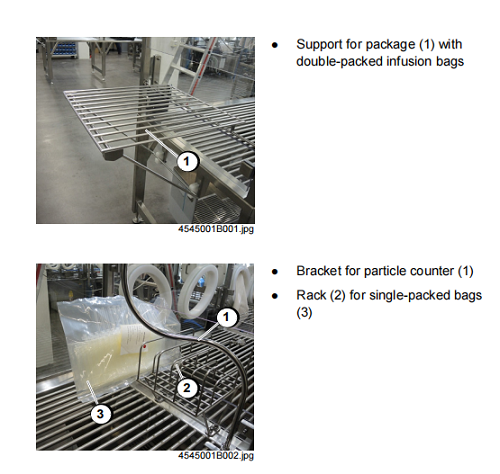 1

4545001B001.jpg

• Support for package (1) with double-packed infusion bags

1

2

3

4545001B002.jpg

• Bracket for particle counter (1)

• Rack (2) for single-packed bags (3)