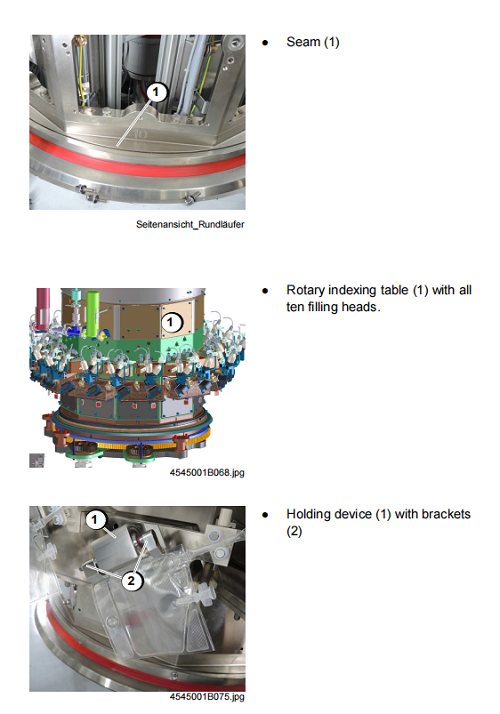 1

Seitenansicht_Rundläufer

• Seam (1)

1

4545001B068.jpg

• Rotary indexing table (1) with all ten filling heads.

1

2

4545001B075.jpg

• Holding device (1) with brackets (2)