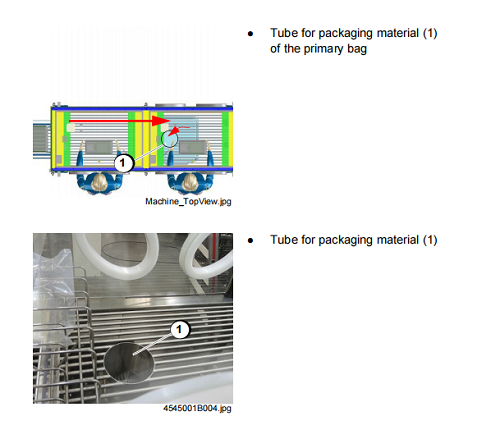 1

Machine_TopView.jpg

• Tube for packaging material (1) of the primary bag

1

4545001B004.jpg

• Tube for packaging material (1)