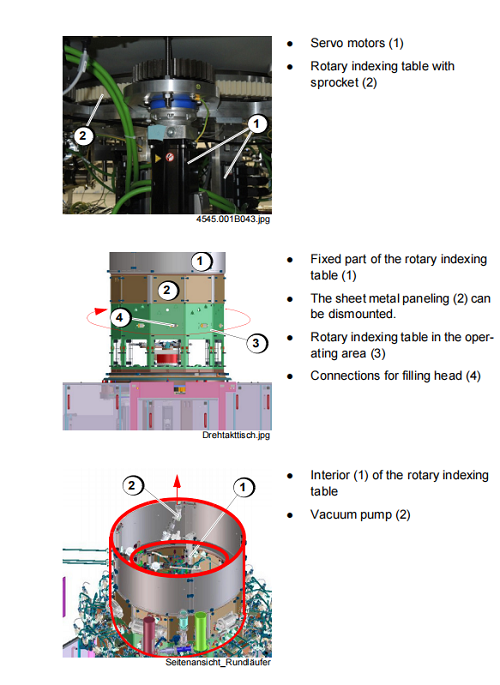 2

1

4545.001B043.jpg

- Servo motors (1)
- Rotary indexing table with sprocket (2)

1

2

4

3

Drehtakttisch.jpg

- Fixed part of the rotary indexing table (1)
- The sheet metal paneling (2) can be dismounted.
- Rotary indexing table in the operating area (3)
- Connections for filling head (4)

2

1

Seitenansicht_Rundläufer

- Interior (1) of the rotary indexing table
- Vacuum pump (2)