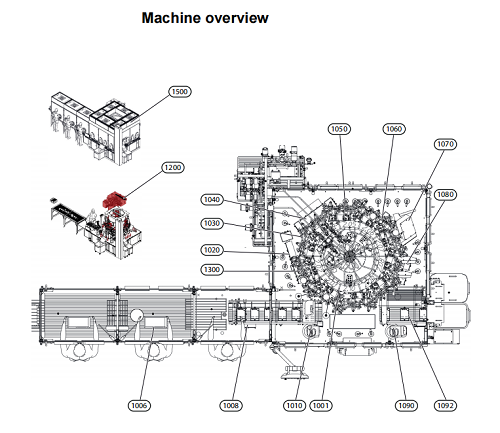 Machine overview

1500

1200

1050

1060

1070

1080

1040

1030

1020

1300

1006

1008

1010

1001

1090

1092